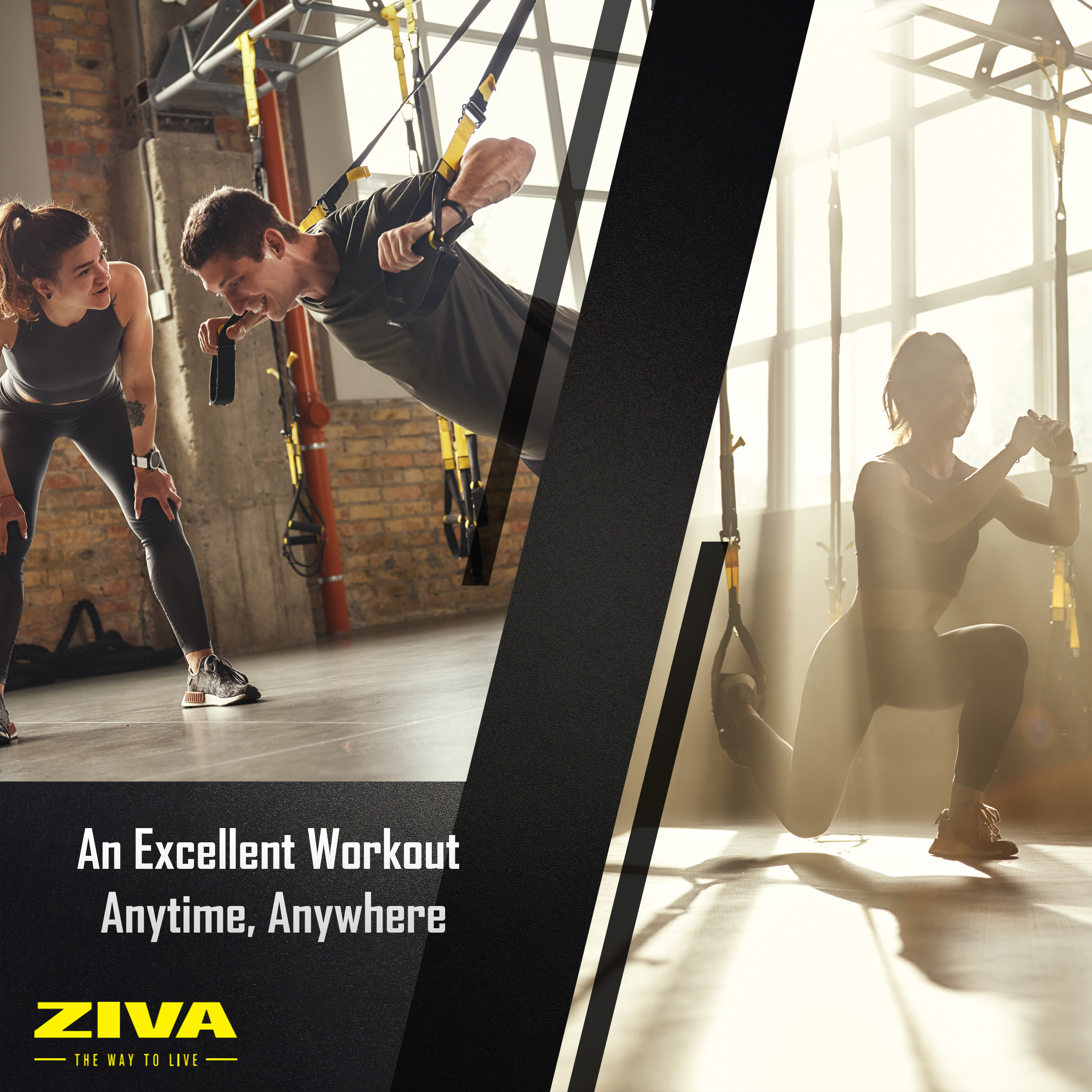 An Excellent Workout
Anytime, Anywhere

ZIVA
THE WAY TO LIVE